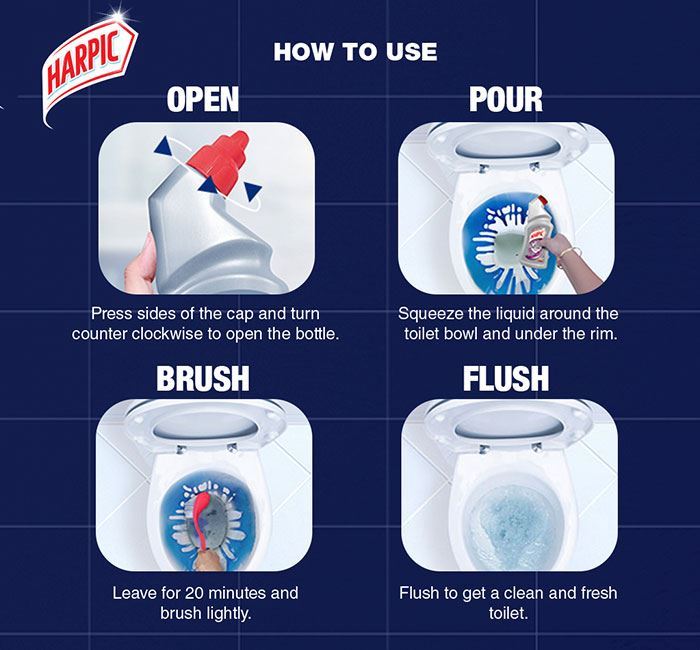 HARPIC

HOW TO USE

OPEN

Press sides of the cap and turn counter clockwise to open the bottle.

POUR

Squeeze the liquid around the toilet bowl and under the rim.

BRUSH

Leave for 20 minutes and brush lightly.

FLUSH

Flush to get a clean and fresh toilet.