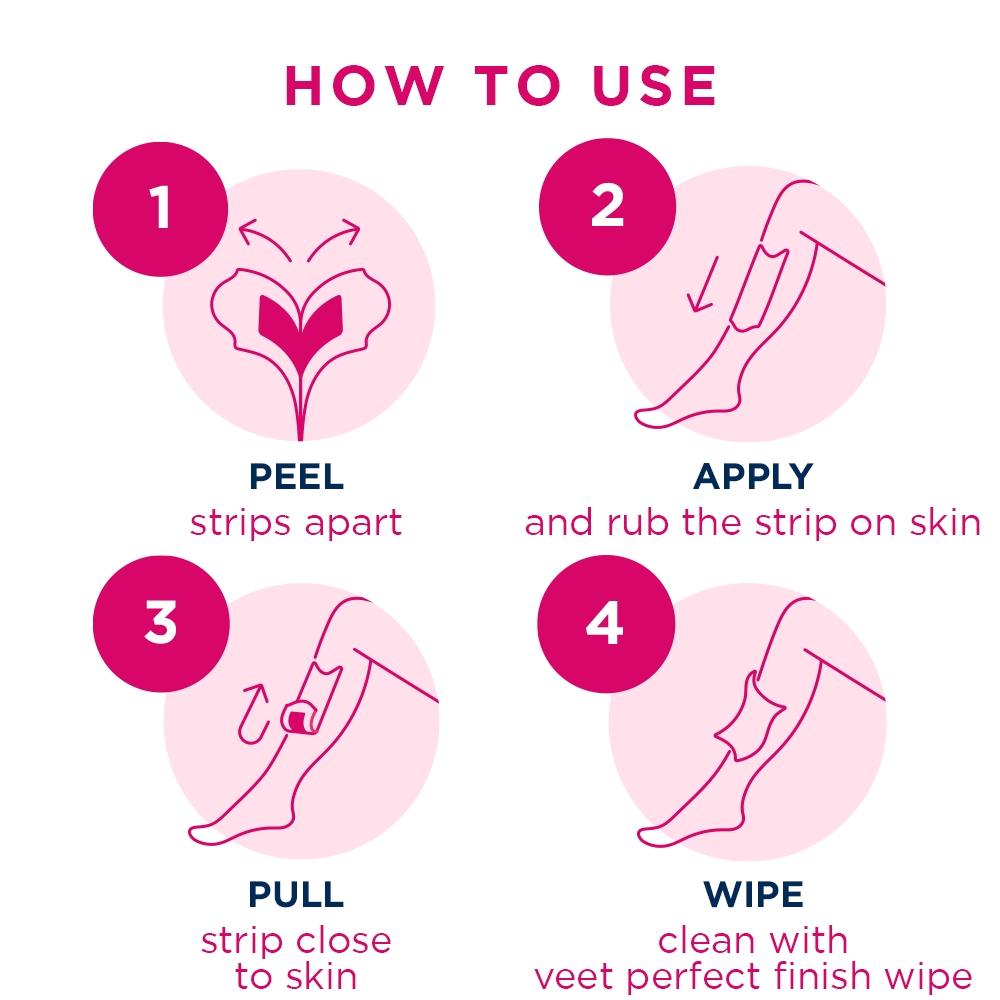 HOW TO USE

1

PEEL
strips apart

2

APPLY
and rub the strip on skin

3

PULL
strip close to skin

4

WIPE
clean with veet perfect finish wipe