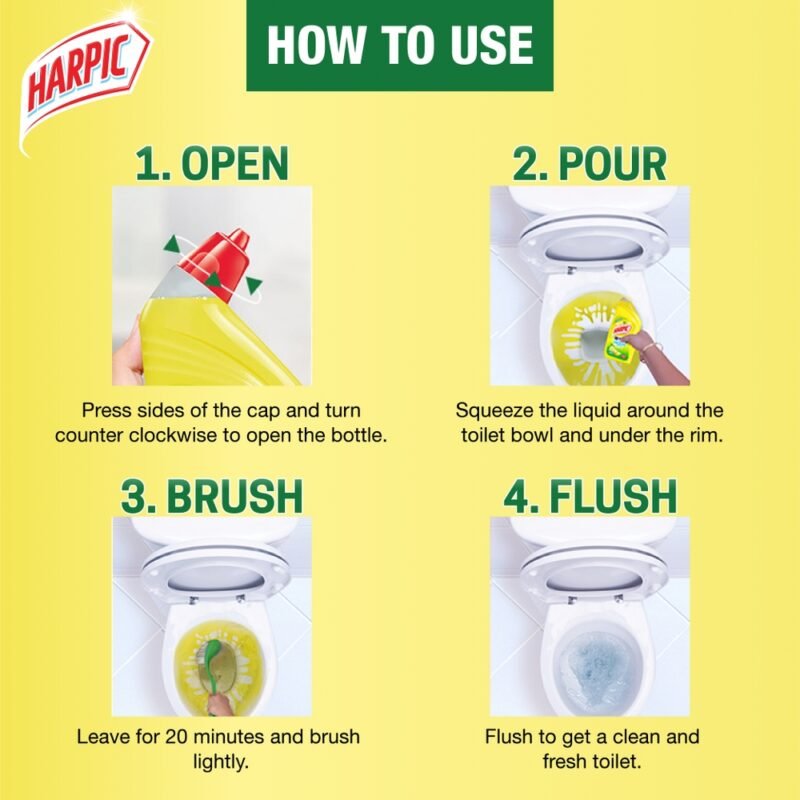 HARPIC

HOW TO USE

1. OPEN

Press sides of the cap and turn counter clockwise to open the bottle.

2. POUR

Squeeze the liquid around the toilet bowl and under the rim.

3. BRUSH

Leave for 20 minutes and brush lightly.

4. FLUSH

Flush to get a clean and fresh toilet.