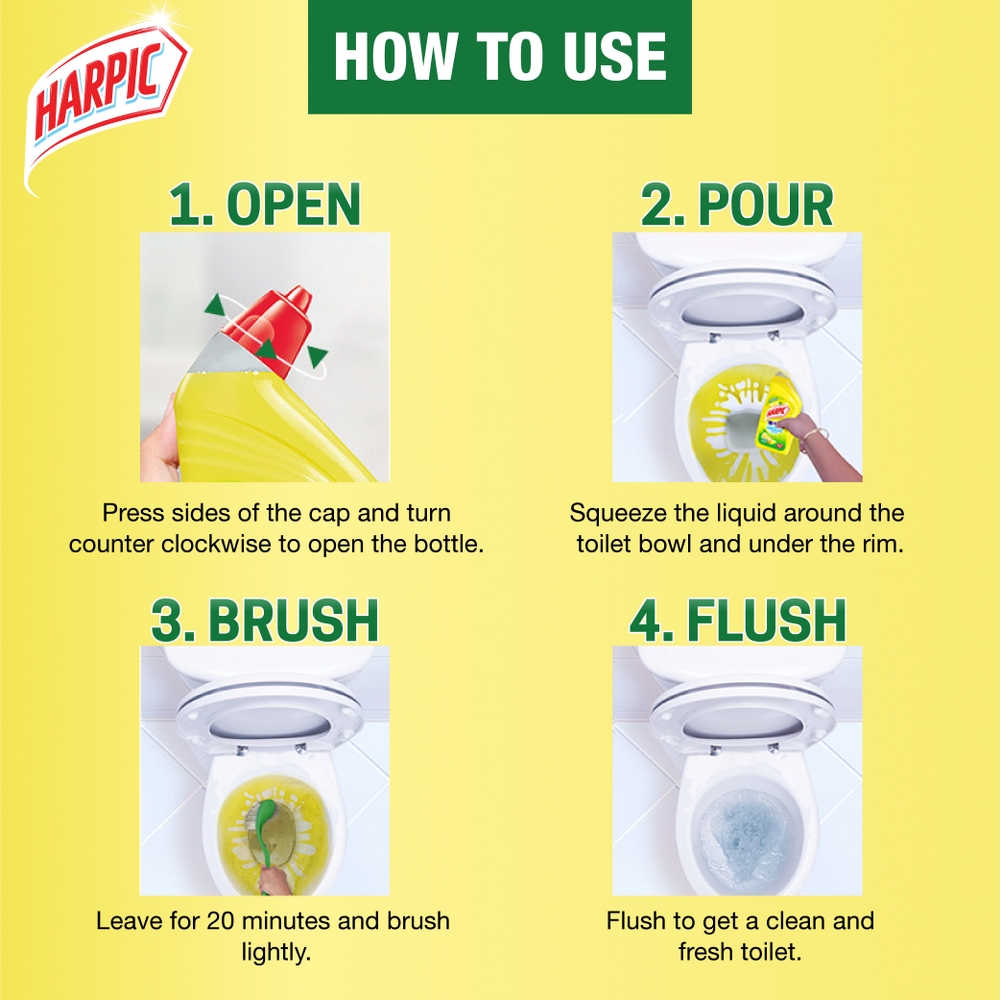 HARPIC

HOW TO USE

1. OPEN

Press sides of the cap and turn counter clockwise to open the bottle.

2. POUR

HARPIC

Squeeze the liquid around the toilet bowl and under the rim.

3. BRUSH

Leave for 20 minutes and brush lightly.

4. FLUSH

Flush to get a clean and fresh toilet.