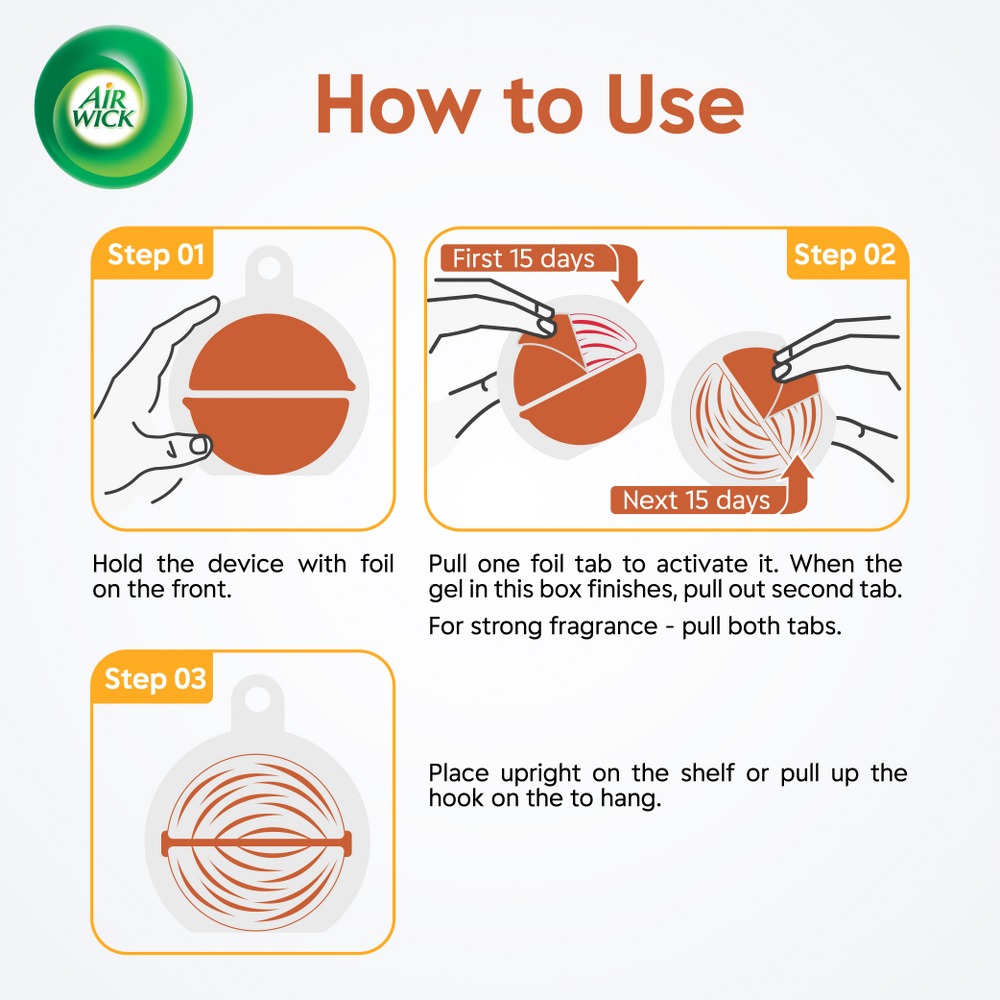 AIR WICK

How to Use

Step 01

Hold the device with foil on the front.

First 15 days

Step 02

Next 15 days

Pull one foil tab to activate it. When the gel in this box finishes, pull out second tab.

For strong fragrance - pull both tabs.

Step 03

Place upright on the shelf or pull up the hook on the to hang.