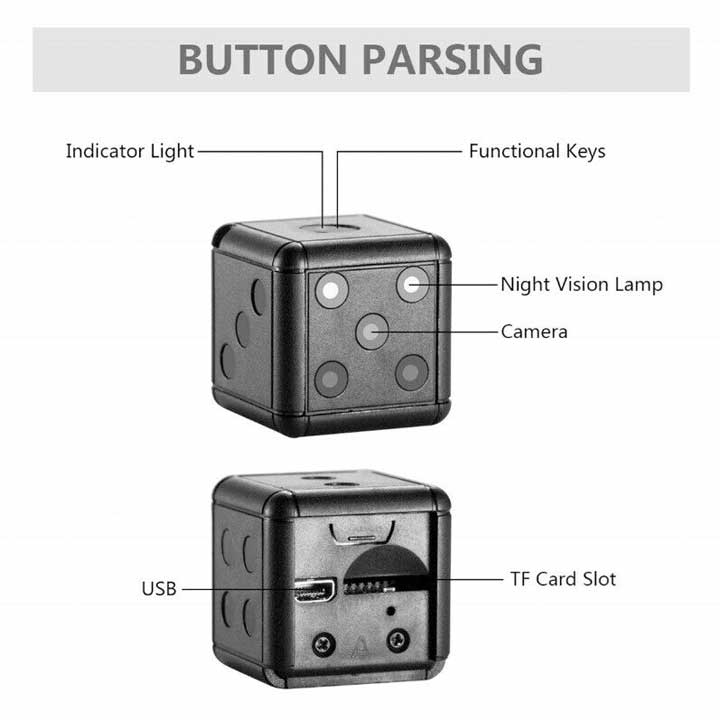 BUTTON PARSING

Indicator Light

Functional Keys

Night Vision Lamp

Camera

USB

TF Card Slot